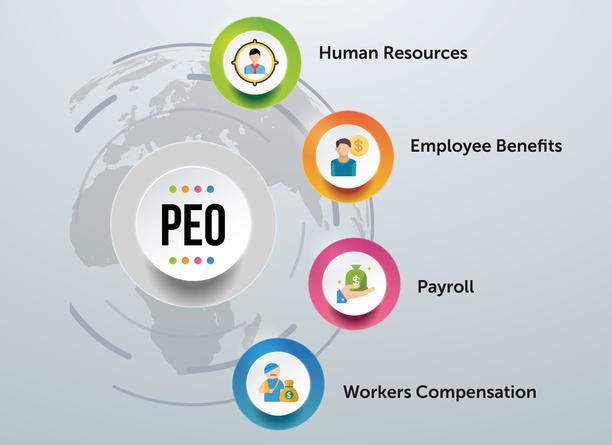 PEO

Human Resources

Employee Benefits

Payroll

Workers Compensation